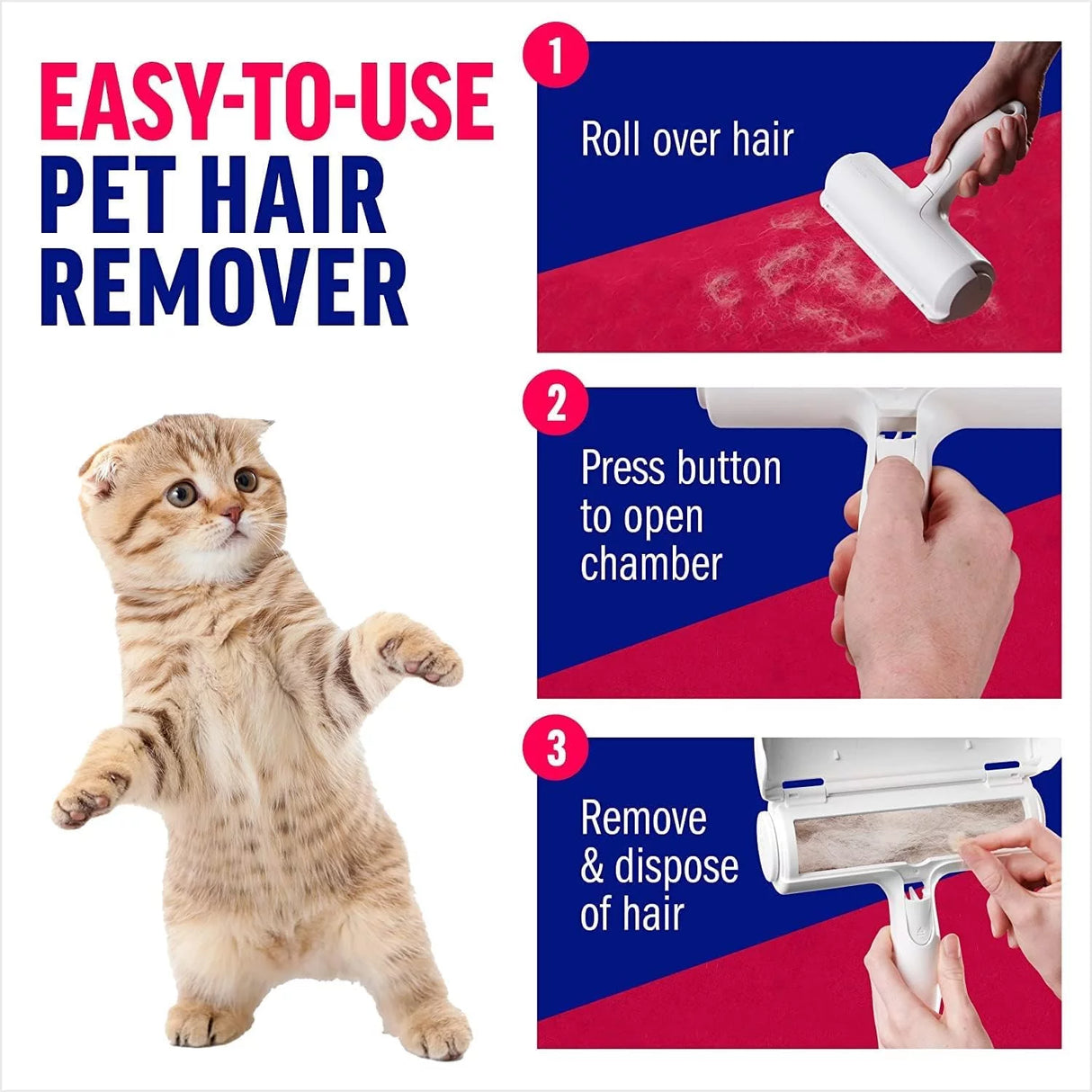 EASY-TO-USE
PET HAIR
REMOVER

1
Roll over hair

2
Press button to open chamber

3
Remove & dispose of hair