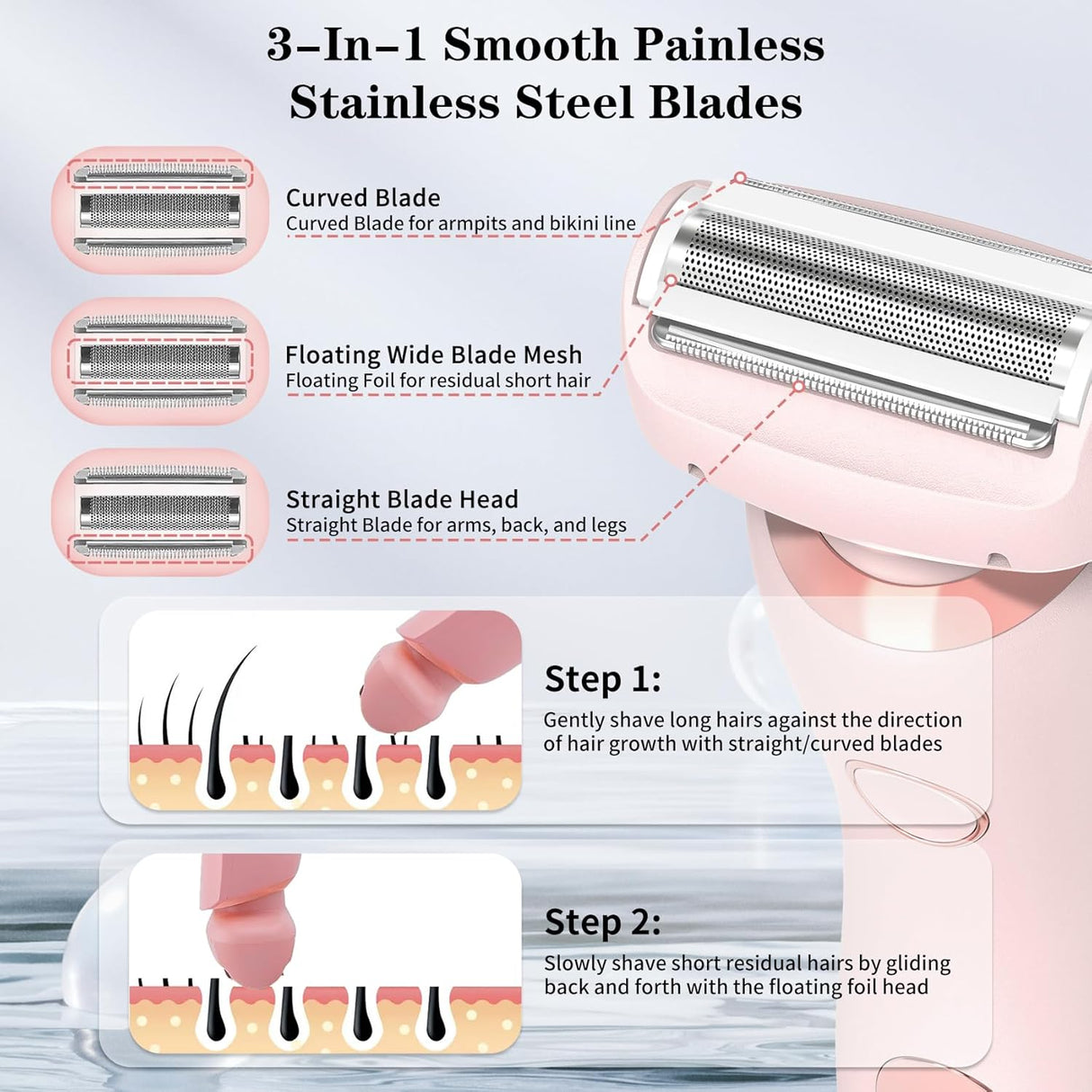 3-In-1 Smooth Painless Stainless Steel Blades

Curved Blade
Curved Blade for armpits and bikini line

Floating Wide Blade Mesh
Floating Foil for residual short hair

Straight Blade Head
Straight Blade for arms, back, and legs

Step 1:
Gently shave long hairs against the direction of hair growth with straight/curved blades

Step 2:
Slowly shave short residual hairs by gliding back and forth with the floating foil head