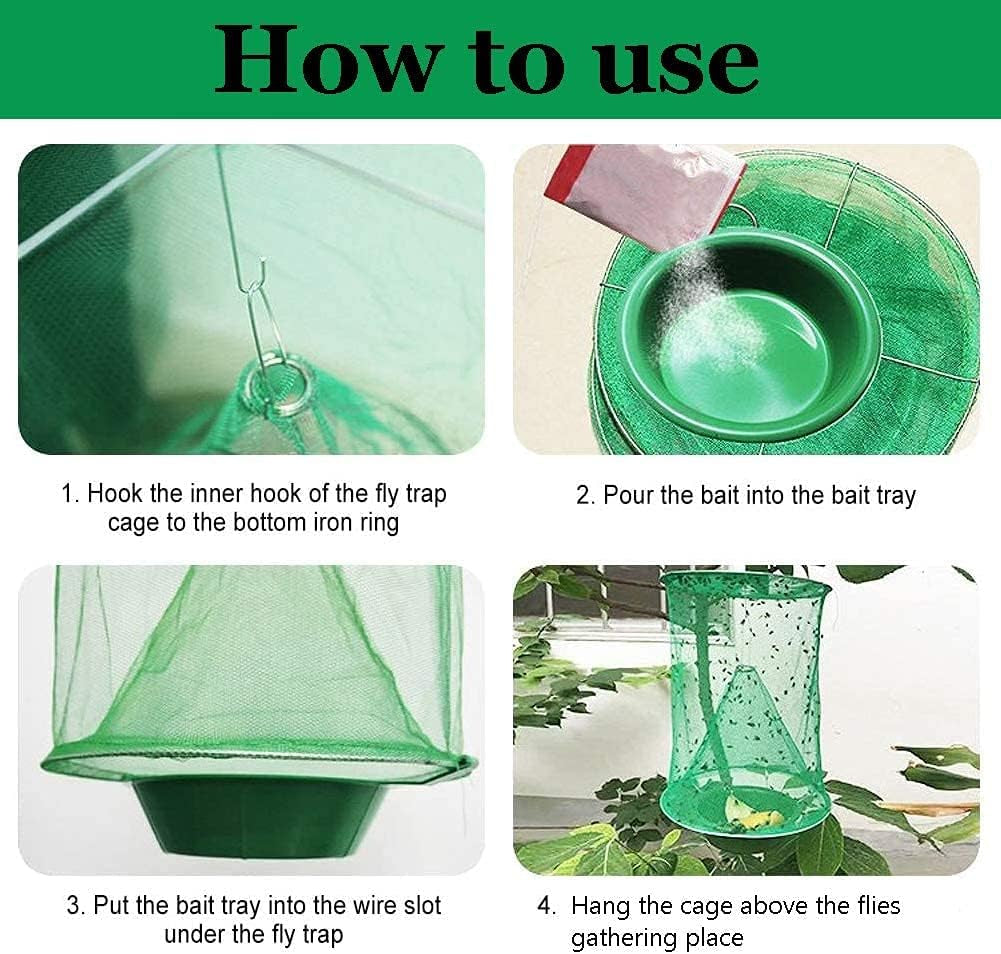 How to use

1. Hook the inner hook of the fly trap cage to the bottom iron ring

2. Pour the bait into the bait tray

3. Put the bait tray into the wire slot under the fly trap

4. Hang the cage above the flies gathering place