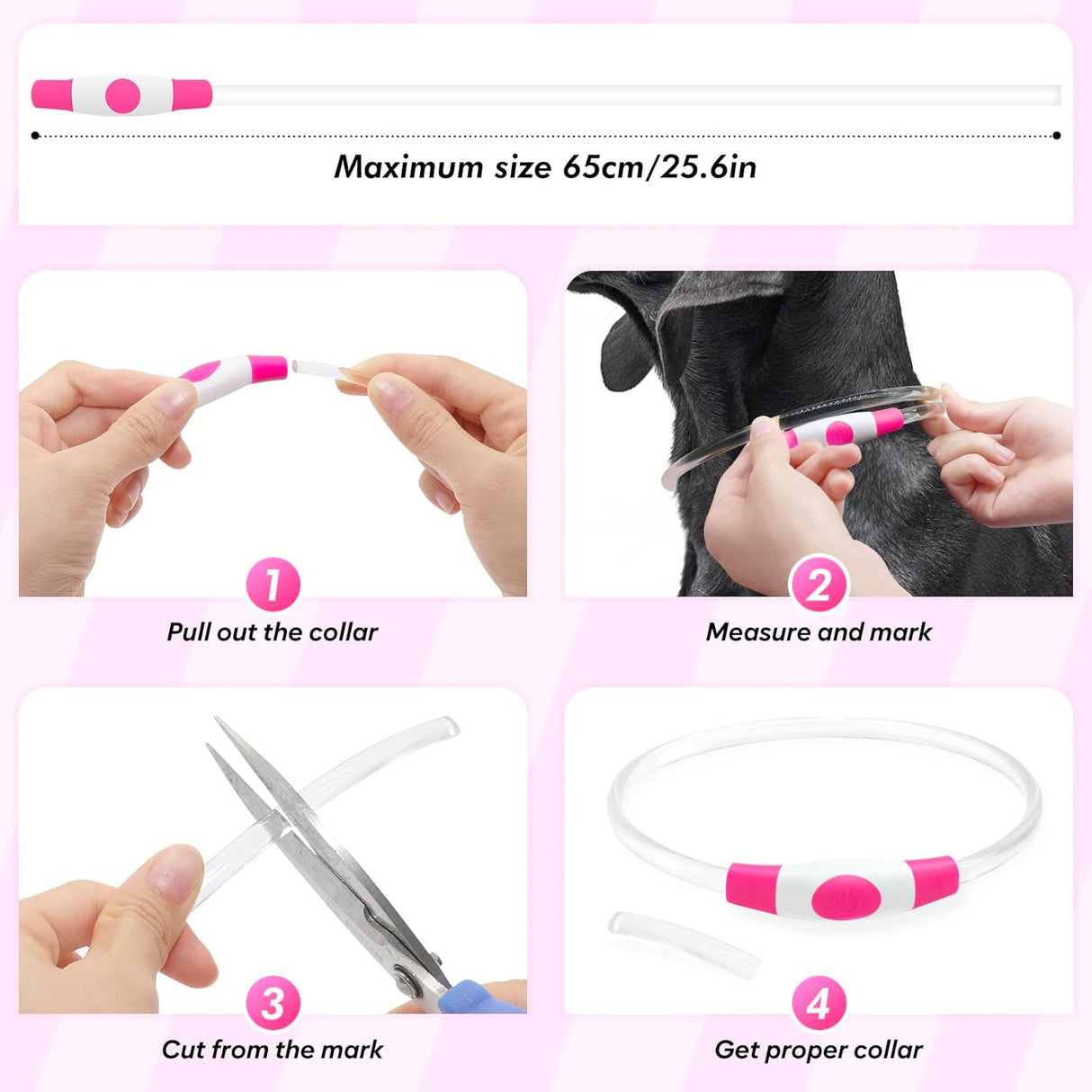 Maximum size 65cm/25.6in

1
Pull out the collar

2
Measure and mark

3
Cut from the mark

4
Get proper collar