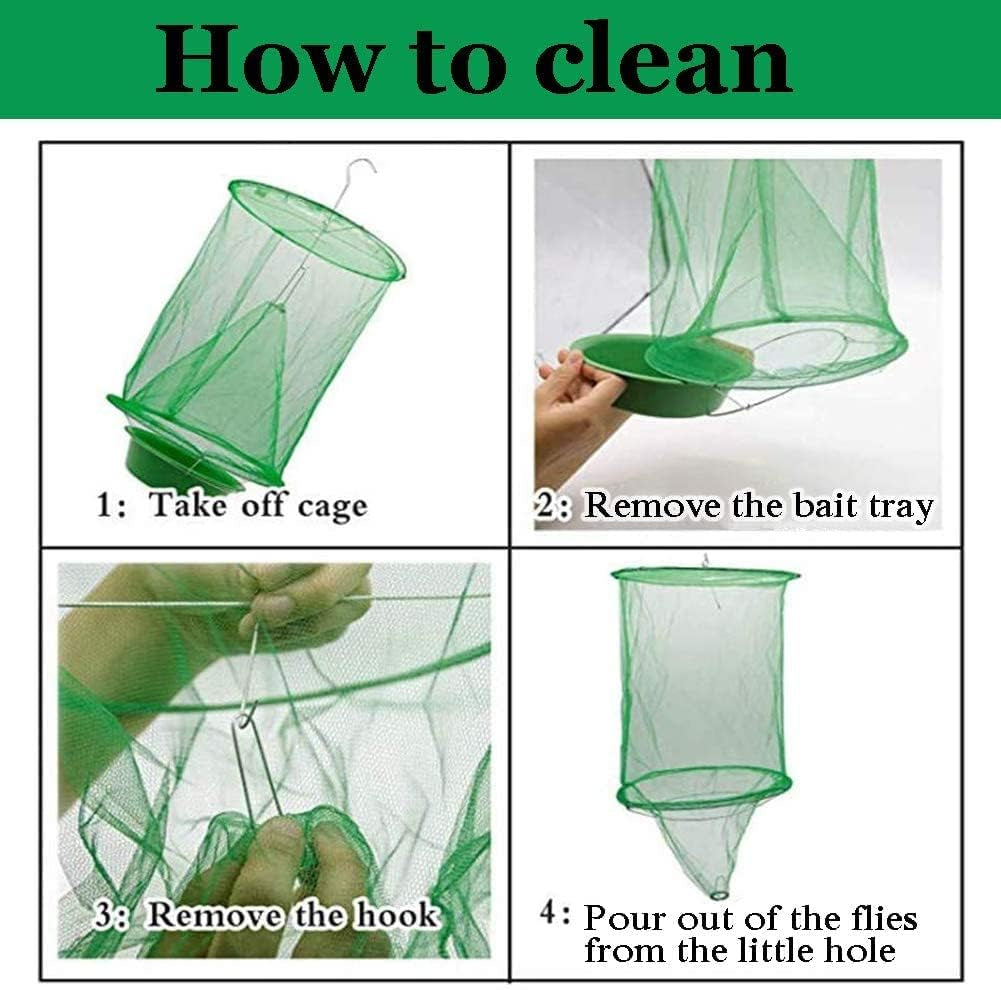 How to clean

1: Take off cage

2: Remove the bait tray

3: Remove the hook

4: Pour out of the flies from the little hole